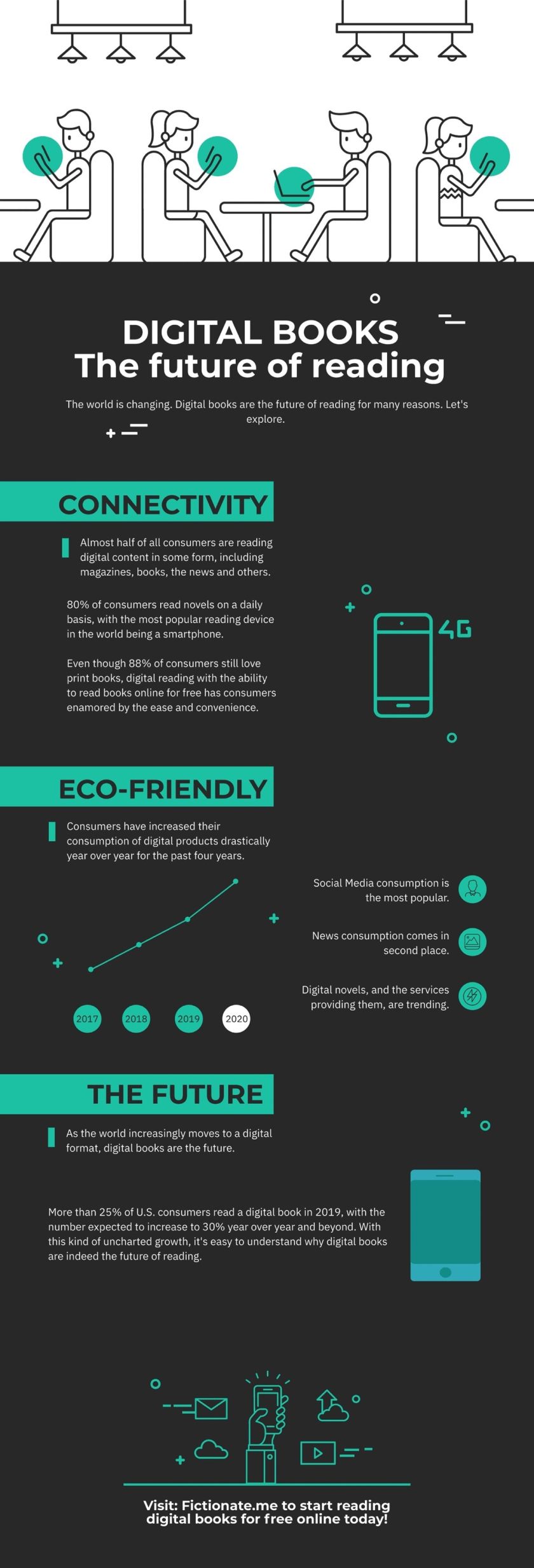 DIGITAL BOOKS
The future of reading

The world is changing. Digital books are the future of reading for many reasons. Let's explore.

CONNECTIVITY

Almost half of all consumers are reading digital content in some form, including magazines, books, the news and others.

80% of consumers read novels on a daily basis, with the most popular reading device in the world being a smartphone.

Even though 88% of consumers still love print books, digital reading with the ability to read books online for free has consumers enamored by the ease and convenience.

4G

ECO-FRIENDLY

Consumers have increased their consumption of digital products drastically year over year for the past four years.

2017 2018 2019 2020

Social Media consumption is the most popular.

News consumption comes in second place.

Digital novels, and the services providing them, are trending.

THE FUTURE

As the world increasingly moves to a digital format, digital books are the future.

More than 25% of U.S. consumers read a digital book in 2019, with the number expected to increase to 30% year over year and beyond. With this kind of uncharted growth, it's easy to understand why digital books are indeed the future of reading.

Visit: Fictionate.me to start reading digital books for free online today!